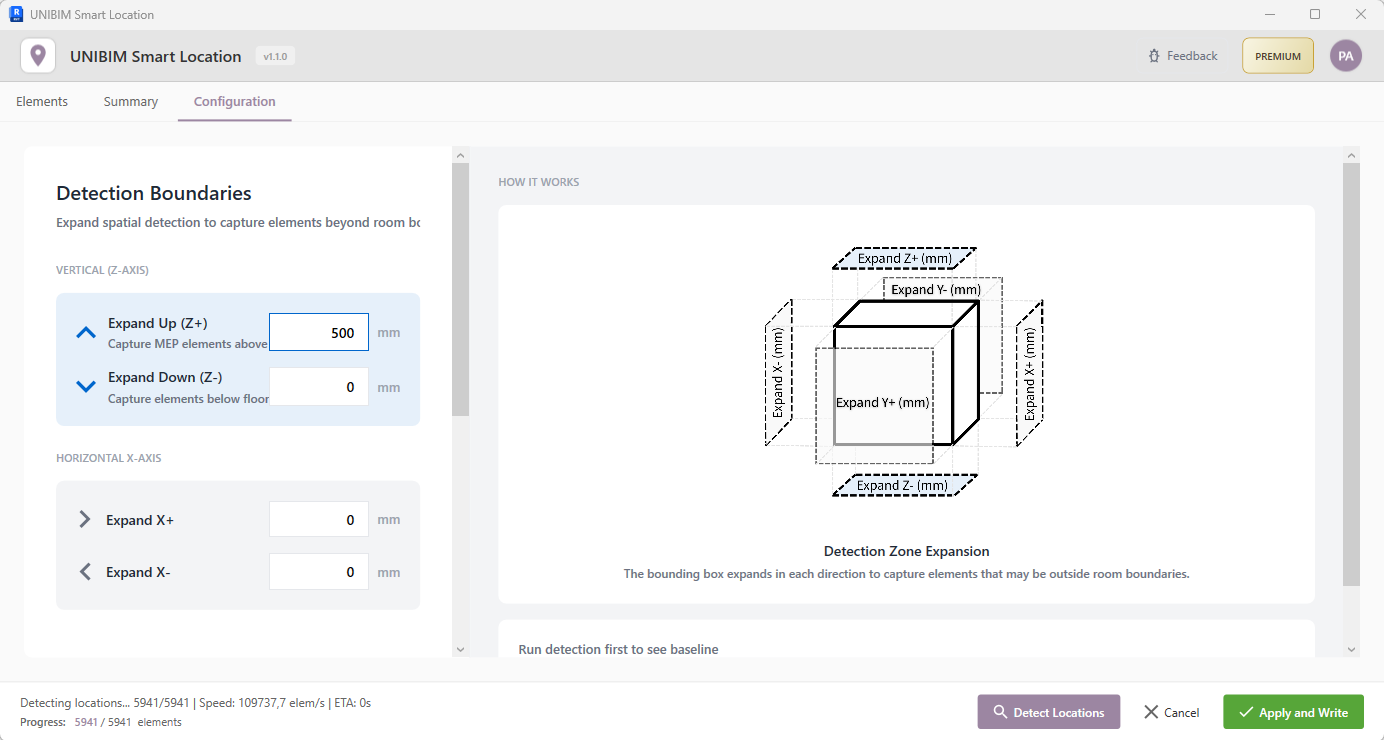 UNIBIM Smart Location

UNIBIM Smart Location v1.1.0

Feedback PREMIUM PA

Elements Summary Configuration

Detection Boundaries

Expand spatial detection to capture elements beyond room bo

VERTICAL (Z-AXIS)

Expand Up (Z+)
Capture MEP elements above
500 mm

Expand Down (Z-)
Capture elements below floor
0 mm

HORIZONTAL X-AXIS

Expand X+ 0 mm

Expand X- 0 mm

HOW IT WORKS

Expand Z+ (mm)
Expand Y- (mm)
Expand X- (mm)
Expand Y+ (mm)
Expand X+ (mm)
Expand Z- (mm)

Detection Zone Expansion

The bounding box expands in each direction to capture elements that may be outside room boundaries.

Run detection first to see baseline

Detecting locations... 5941/5941 | Speed: 109737,7 elem/s | ETA: 0s
Progress: 5941 / 5941 elements

Detect Locations Cancel Apply and Write